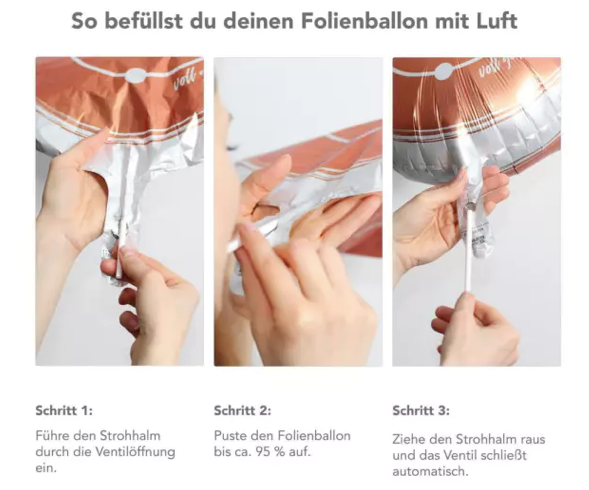 So befüllst du deinen Folienballon mit Luft

voll

voll

Schritt 1:

Führe den Strohhalm durch die Ventilöffnung ein.

Schritt 2:

Puste den Folienballon bis ca. 95 % auf.

Schritt 3:

Ziehe den Strohhalm raus und das Ventil schließt automatisch.